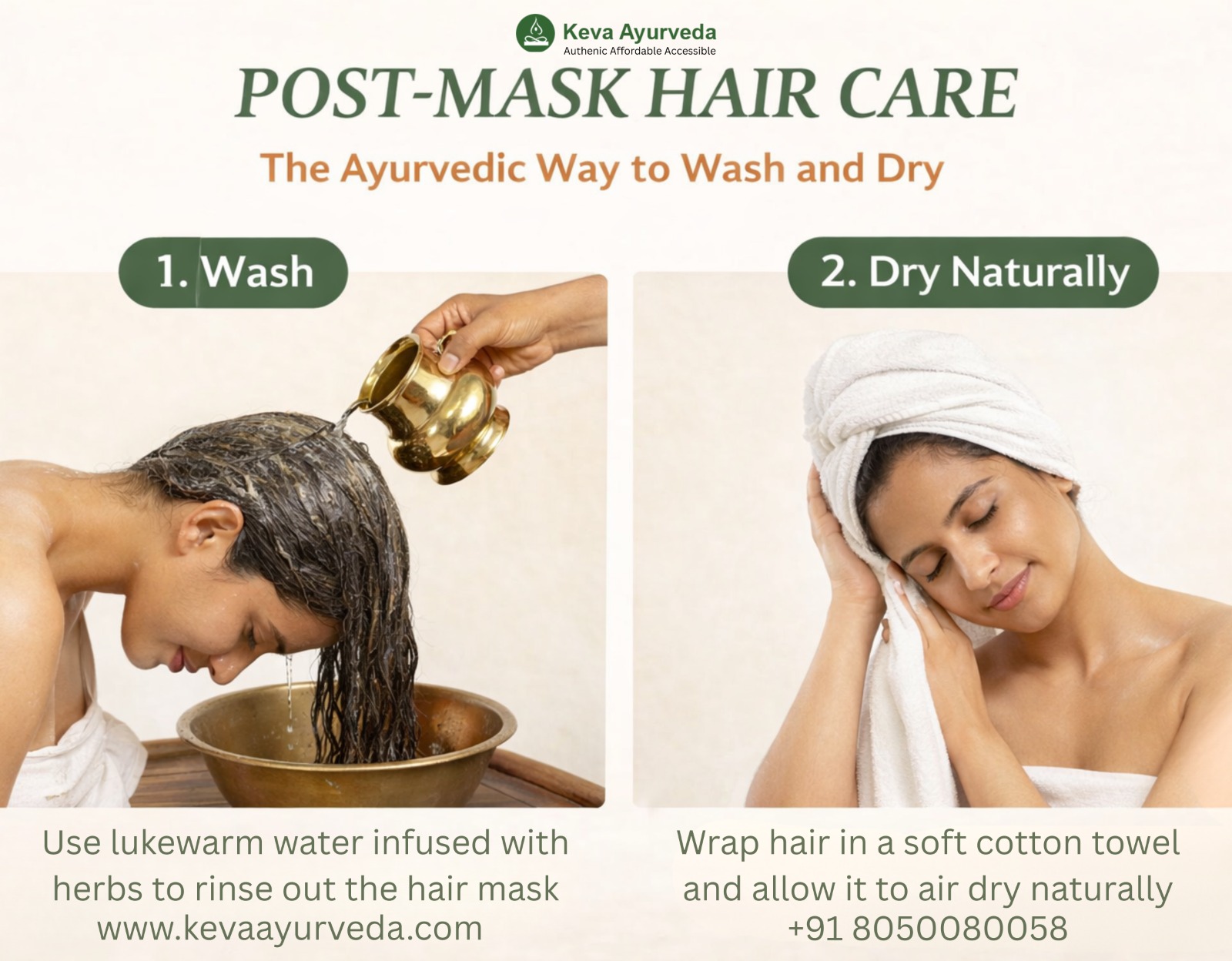 Keva Ayurveda
Authenic Affordable Accessible

POST-MASK HAIR CARE

The Ayurvedic Way to Wash and Dry

1. Wash

Use lukewarm water infused with herbs to rinse out the hair mask
www.kevaayurveda.com

2. Dry Naturally

Wrap hair in a soft cotton towel and allow it to air dry naturally
+91 8050080058